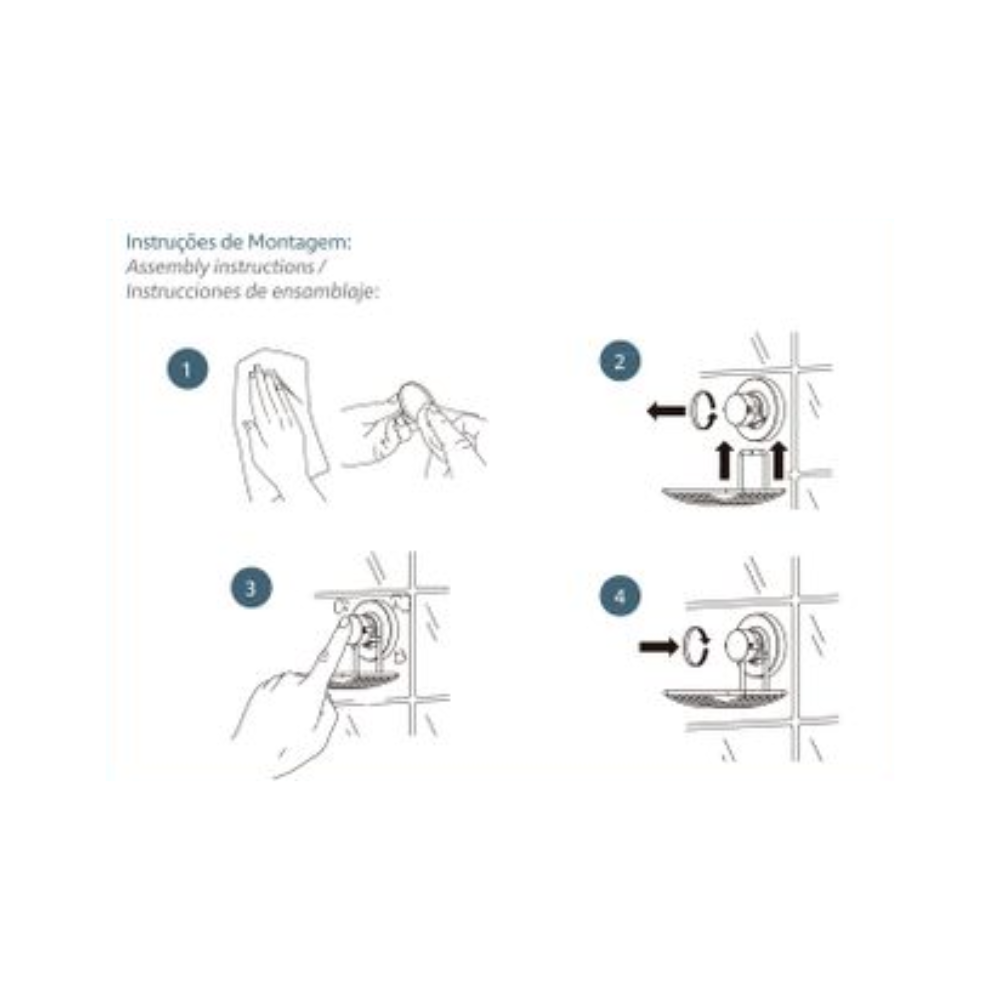 Instruções de Montagem:
Assembly instructions /
Instrucciones de ensamblaje:

1

2

3

4