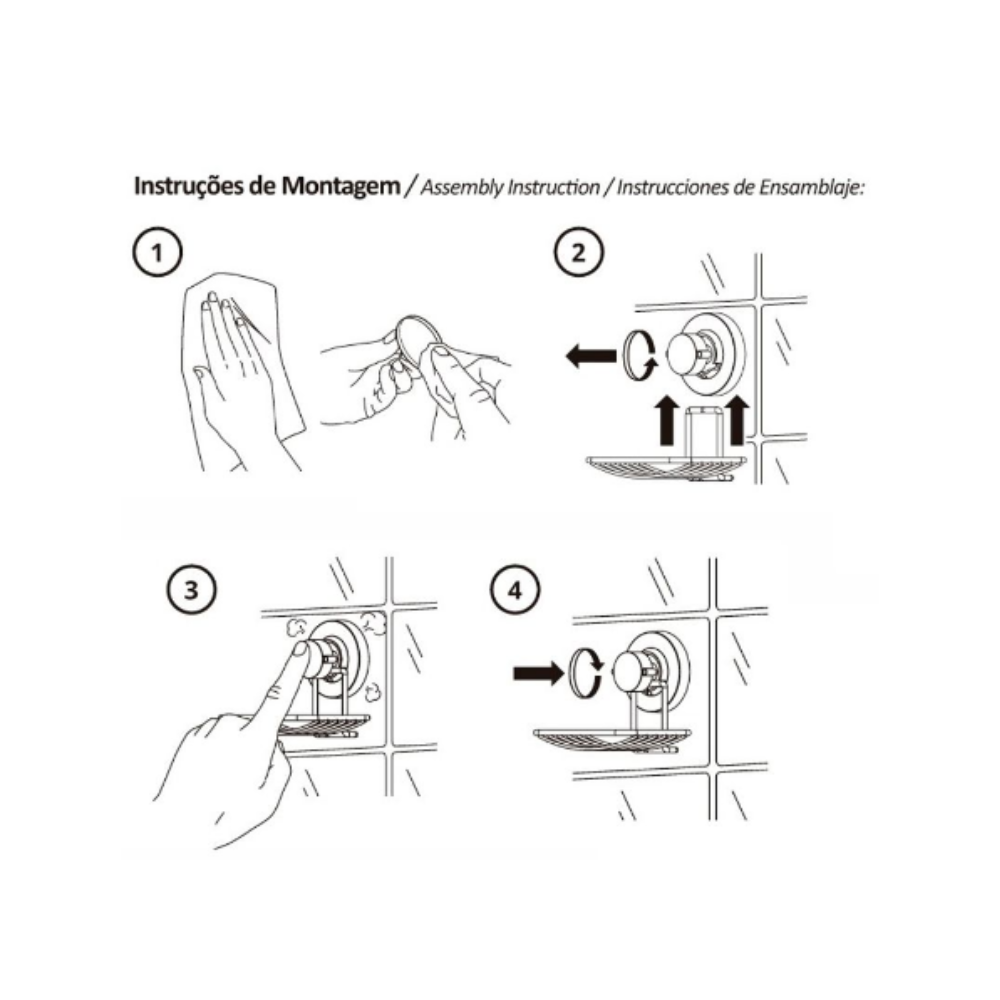 Instruções de Montagem / Assembly Instruction / Instrucciones de Ensamblaje:

1

2

3

4