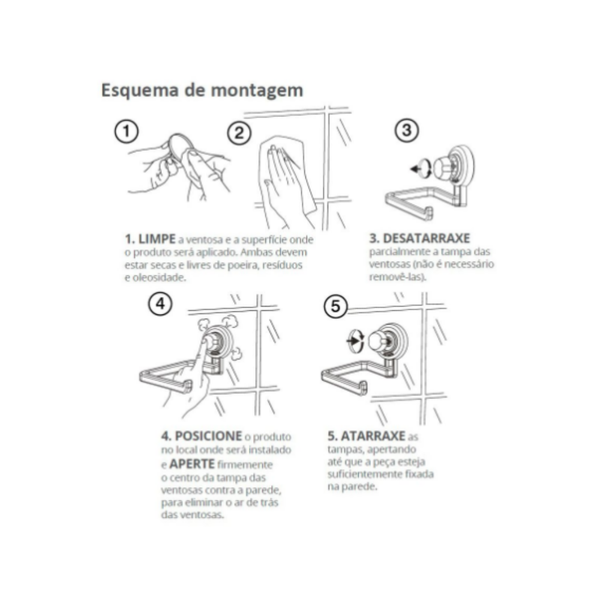 Esquema de montagem

1

2

3

1. LIMPE a ventosa e a superfície onde o produto será aplicado. Ambas devem estar secas e livres de poeira, resíduos e oleosidade.

3. DESATARRAXE parcialmente a tampa das ventosas (não é necessário removê-las).

4

5

4. POSICIONE o produto no local onde será instalado e APERTE firmemente o centro da tampa das ventosas contra a parede, para eliminar o ar de trás das ventosas.

5. ATARRAXE as tampas, apertando até que a peça esteja suficientemente fixada na parede.