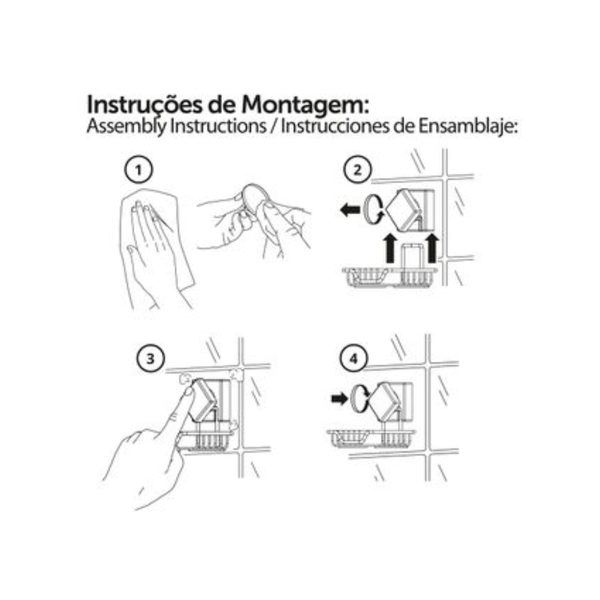 Instruções de Montagem:
Assembly Instructions / Instrucciones de Ensamblaje:

1

2

3

4