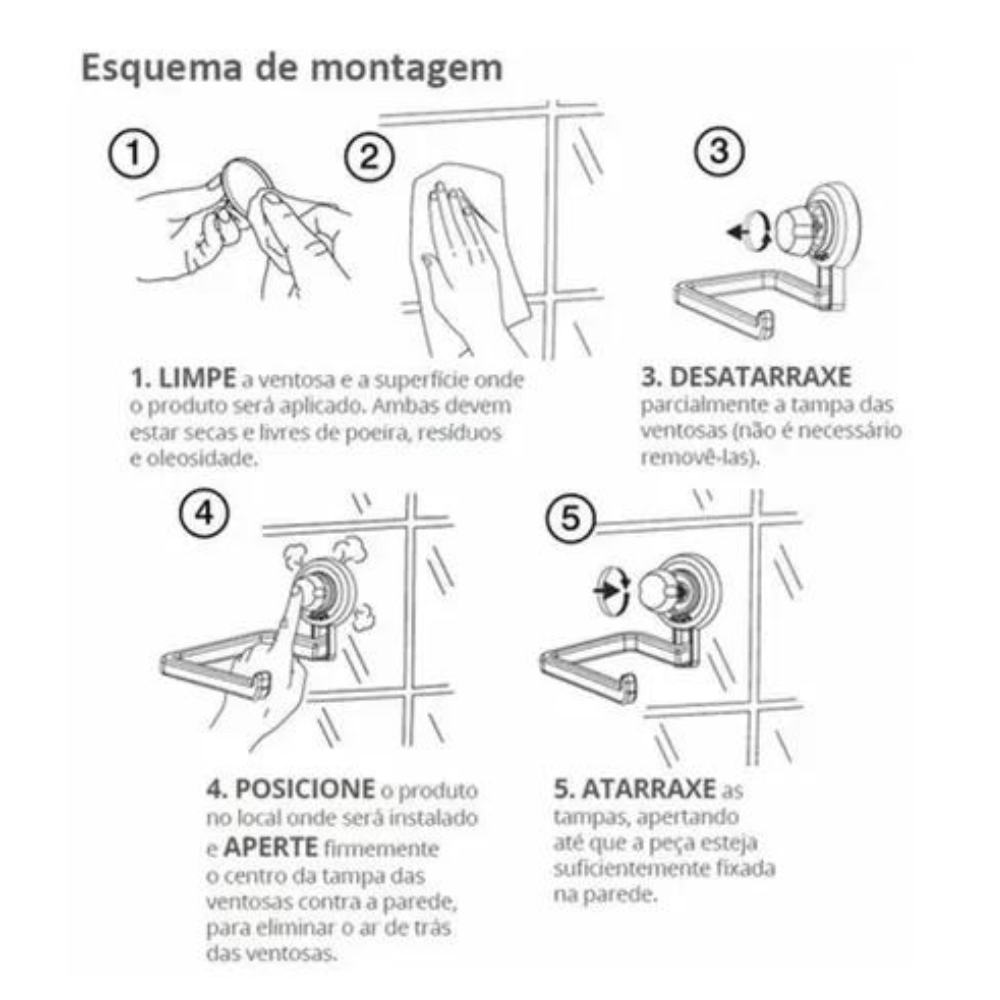 Esquema de montagem

1

2

3

1. LIMPE a ventosa e a superfície onde o produto será aplicado. Ambas devem estar secas e livres de poeira, resíduos e oleosidade.

3. DESATARRAXE parcialmente a tampa das ventosas (não é necessário removê-las).

4

5

4. POSICIONE o produto no local onde será instalado e APERTE firmemente o centro da tampa das ventosas contra a parede, para eliminar o ar de trás das ventosas.

5. ATARRAXE as tampas, apertando até que a peça esteja suficientemente fixada na parede.