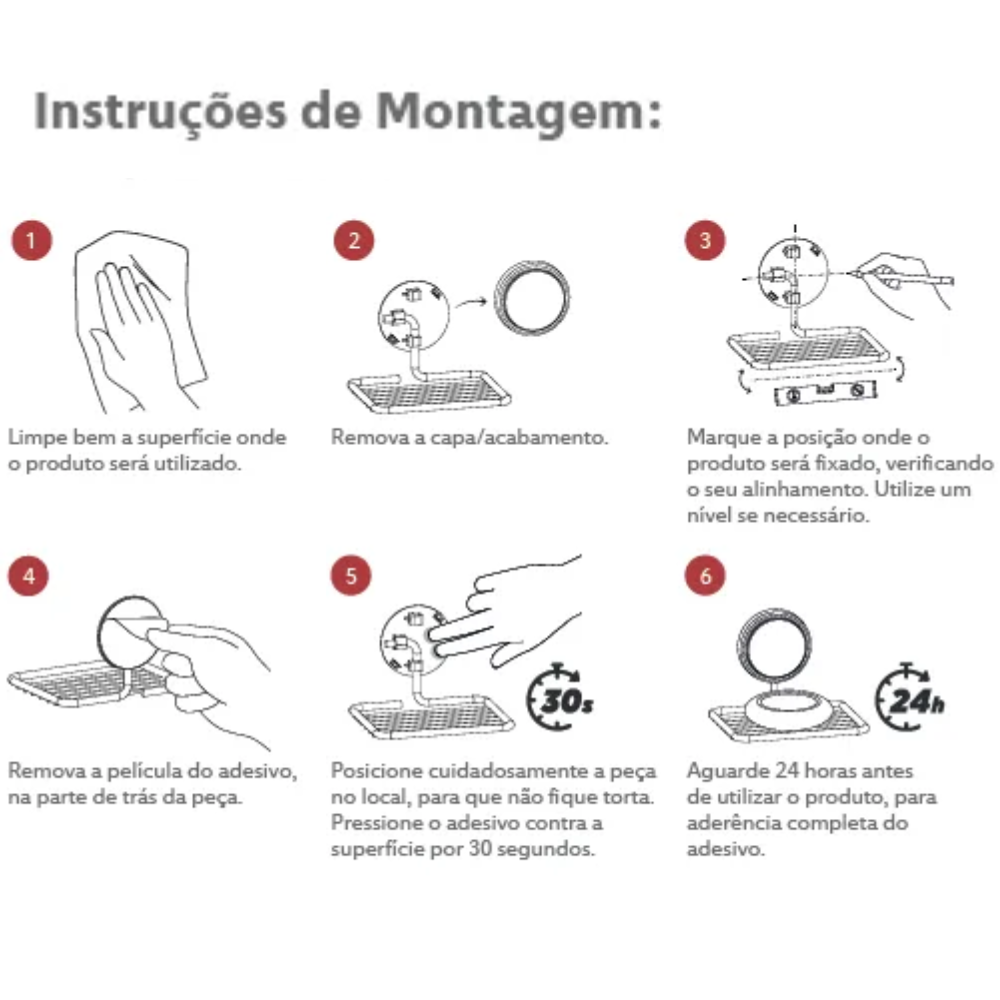 Instruções de Montagem:

1

Limpe bem a superfície onde o produto será utilizado.

2

Remova a capa/acabamento.

3

Marque a posição onde o produto será fixado, verificando o seu alinhamento. Utilize um nível se necessário.

4

Remova a película do adesivo, na parte de trás da peça.

5

30s

Posicione cuidadosamente a peça no local, para que não fique torta. Pressione o adesivo contra a superfície por 30 segundos.

6

24h

Aguarde 24 horas antes de utilizar o produto, para aderência completa do adesivo.