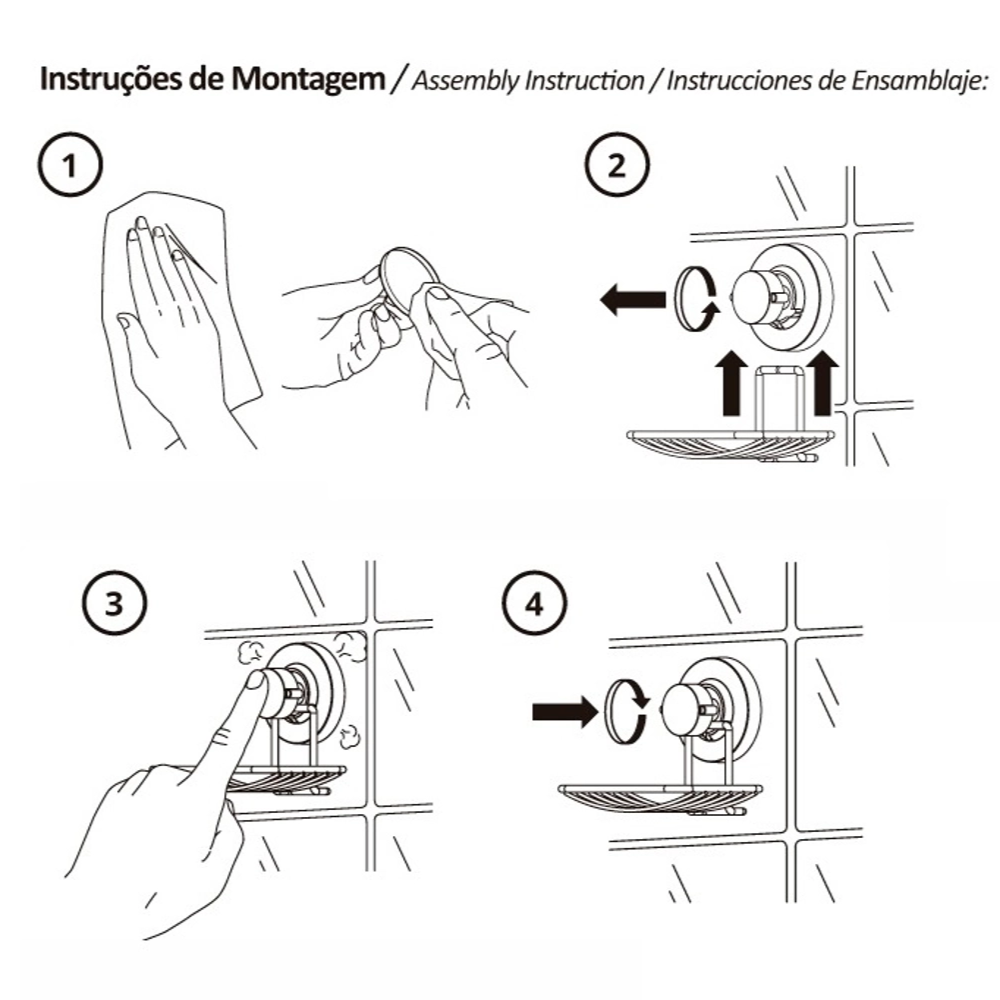 Instruções de Montagem / Assembly Instruction / Instrucciones de Ensamblaje:

1

2

3

4