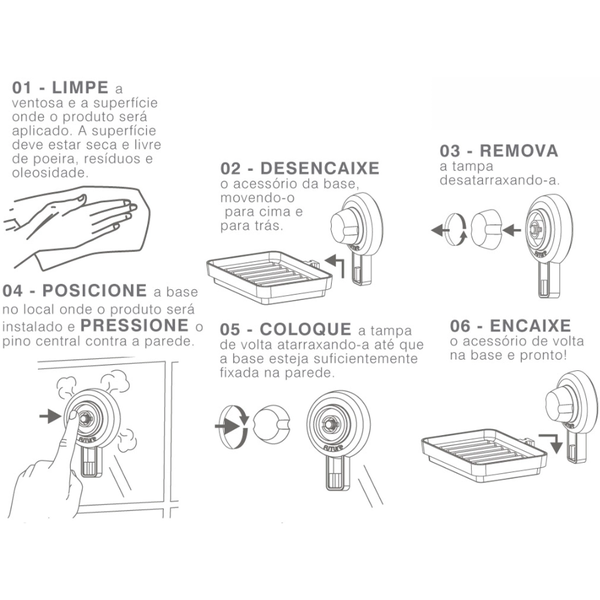 01 - LIMPE a ventosa e a superfície onde o produto será aplicado. A superfície deve estar seca e livre de poeira, resíduos e oleosidade.

02 - DESENCAIXE o acessório da base, movendo-o para cima e para trás.

03 - REMOVA a tampa desatarraxando-a.

04 - POSICIONE a base no local onde o produto será instalado e PRESSIONE o pino central contra a parede.

05 - COLOQUE a tampa de volta atarraxando-a até que a base esteja suficientemente fixada na parede.

06 - ENCAIXE o acessório de volta na base e pronto!