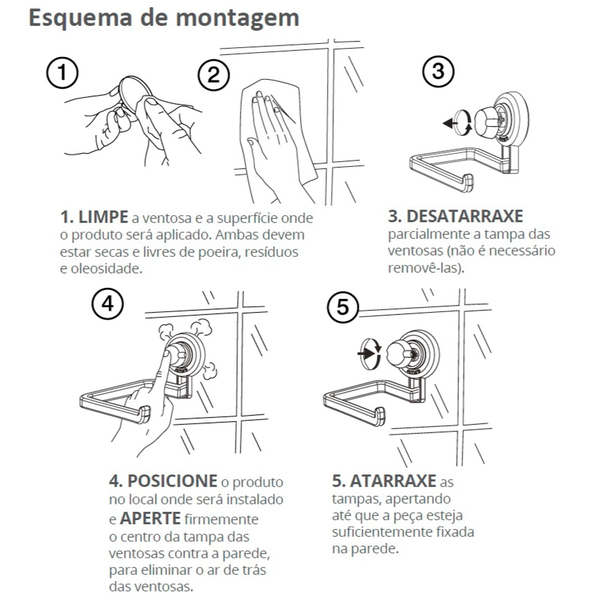 Esquema de montagem

1

2

3

1. LIMPE a ventosa e a superfície onde o produto será aplicado. Ambas devem estar secas e livres de poeira, resíduos e oleosidade.

3. DESATARRAXE parcialmente a tampa das ventosas (não é necessário removê-las).

4

5

4. POSICIONE o produto no local onde será instalado e APERTE firmemente o centro da tampa das ventosas contra a parede, para eliminar o ar de trás das ventosas.

5. ATARRAXE as tampas, apertando até que a peça esteja suficientemente fixada na parede.