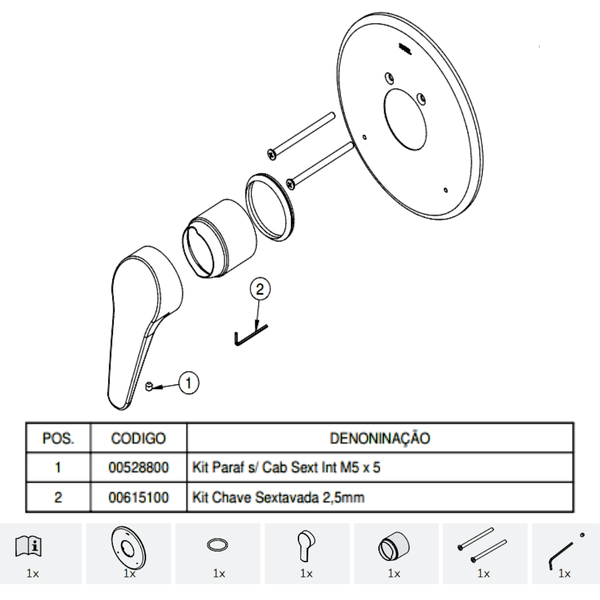 2

1

| POS. | CODIGO | DENONINAÇÃO |
|---|---|---|
| 1 | 00528800 | Kit Paraf s/ Cab Sext Int M5 x 5 |
| 2 | 00615100 | Kit Chave Sextavada 2,5mm |

1x

1x

1x

1x

1x

1x

1x