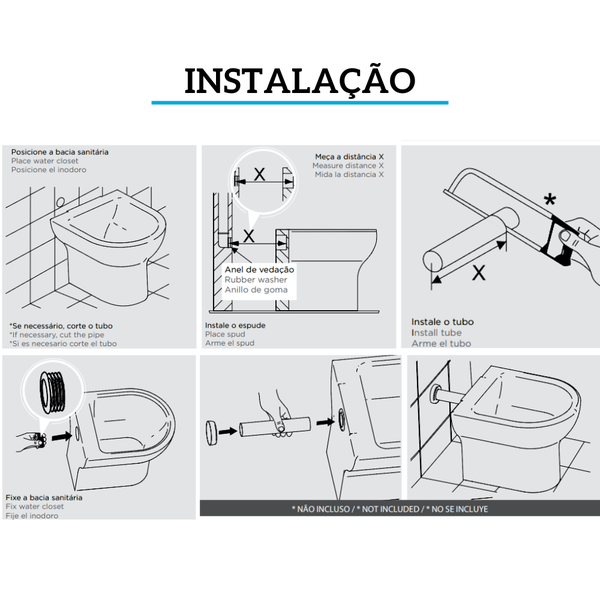 INSTALAÇÃO

Posicione a bacia sanitária
Place water closet
Posicione el inodoro

*Se necessário, corte o tubo
*If necessary, cut the pipe
*Si es necesario corte el tubo

Meça a distância X
Measure distance X
Mida la distancia X

X

X

Anel de vedação
Rubber washer
Anillo de goma

Instale o espude
Place spud
Arme el spud

*

X

Instale o tubo
Install tube
Arme el tubo

Fixe a bacia sanitária
Fix water closet
Fije el inodoro

* NÃO INCLUSO / * NOT INCLUDED / * NO SE INCLUYE