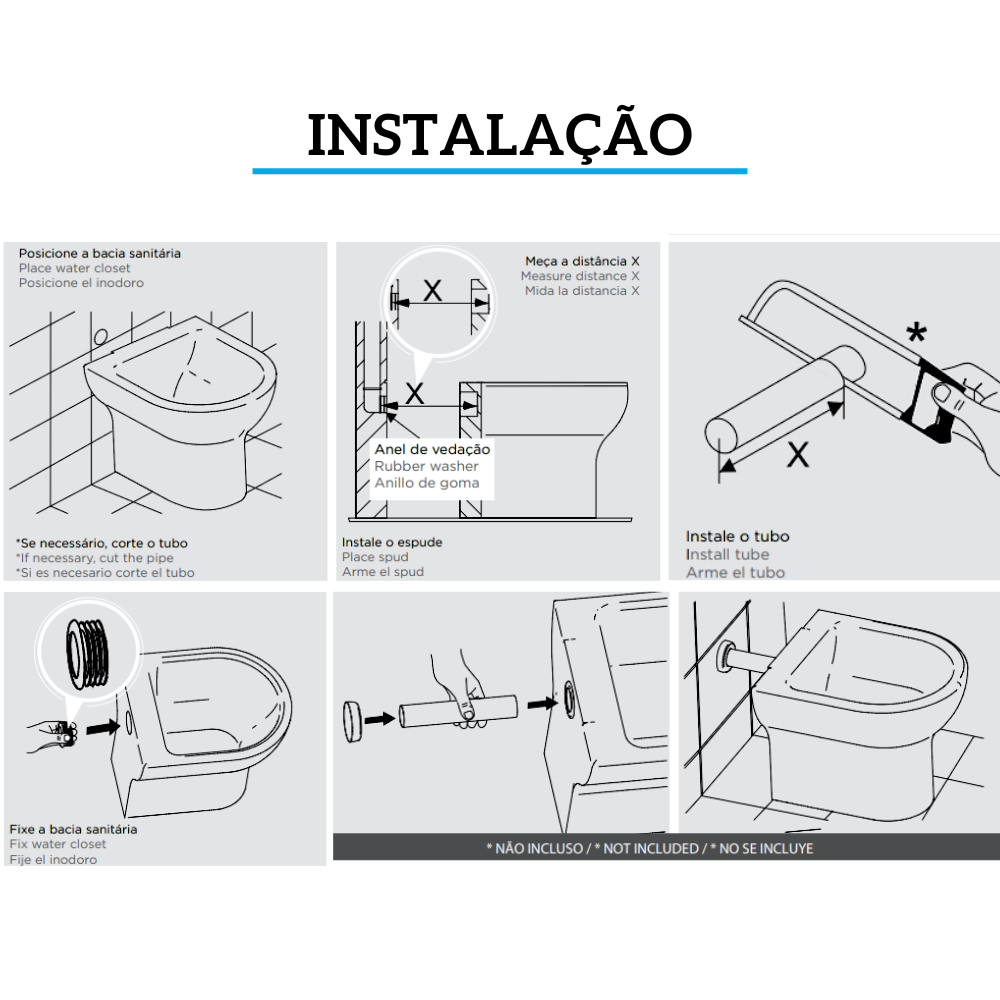 INSTALAÇÃO

Posicione a bacia sanitária
Place water closet
Posicione el inodoro

*Se necessário, corte o tubo
*If necessary, cut the pipe
*Si es necesario corte el tubo

Meça a distância X
Measure distance X
Mida la distancia X

X

X

Anel de vedação
Rubber washer
Anillo de goma

Instale o espude
Place spud
Arme el spud

*

X

Instale o tubo
Install tube
Arme el tubo

Fixe a bacia sanitária
Fix water closet
Fije el inodoro

* NÃO INCLUSO / * NOT INCLUDED / * NO SE INCLUYE