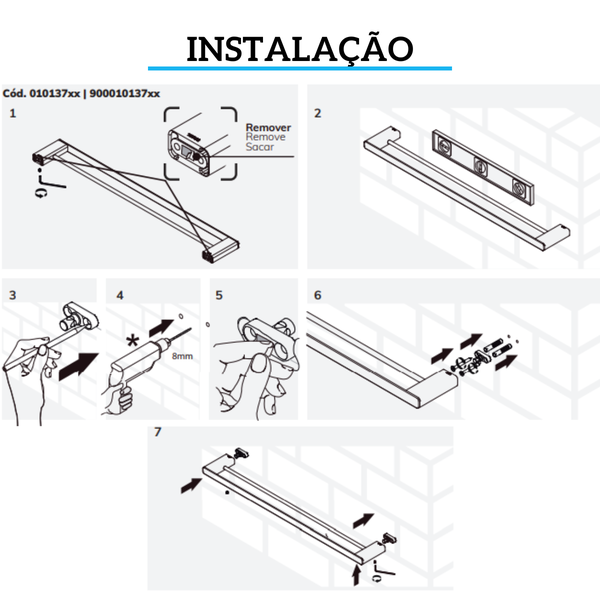 INSTALAÇÃO

Cód. 010137xx | 900010137xx

1

Remover
Remove
Sacar

2

3

4

*

8mm

5

6

7