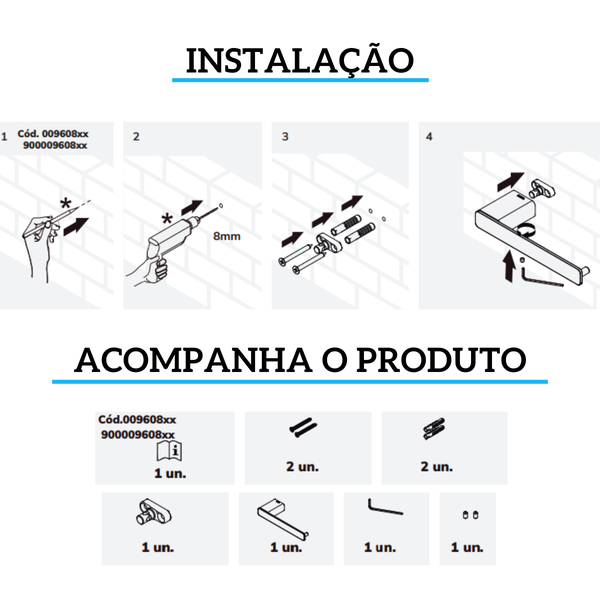 INSTALAÇÃO

1 Cód. 009608xx
900009608xx

*

2

*

8mm

3

4

ACOMPANHA O PRODUTO

Cód.009608xx
900009608xx

1 un.

2 un.

2 un.

1 un.

1 un.

1 un.

1 un.