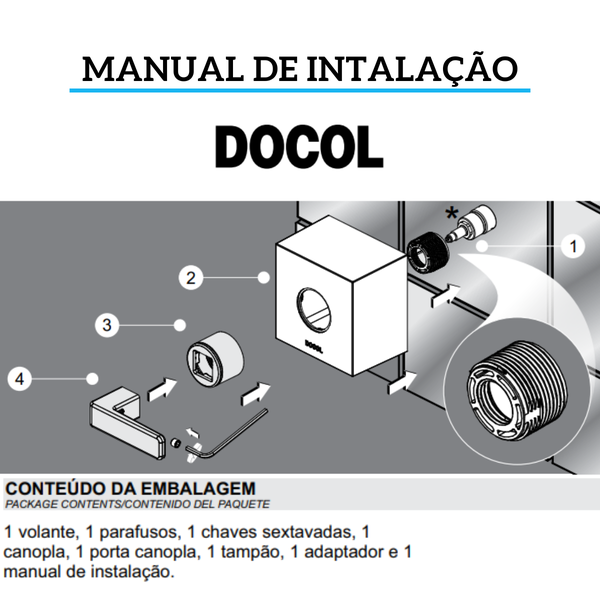 MANUAL DE INTALAÇÃO

DOCOL

*

1

2

3

4

DOCOL

CONTEÚDO DA EMBALAGEM
PACKAGE CONTENTS/CONTENIDO DEL PAQUETE

1 volante, 1 parafusos, 1 chaves sextavadas, 1 canopla, 1 porta canopla, 1 tampão, 1 adaptador e 1 manual de instalação.