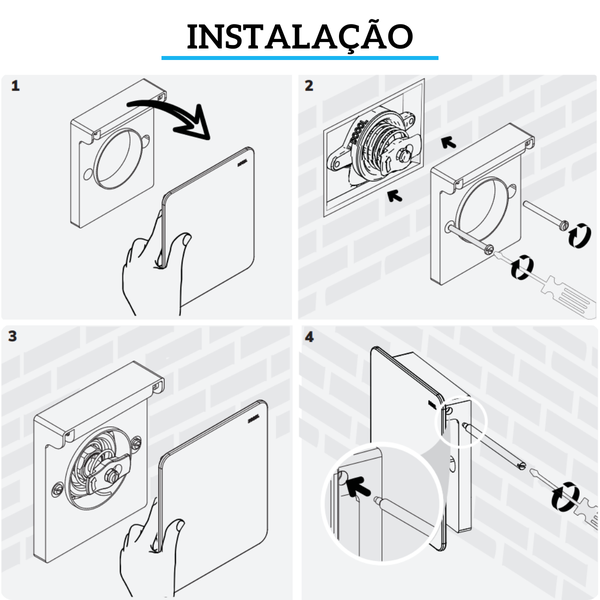 INSTALAÇÃO

1

2

3

4