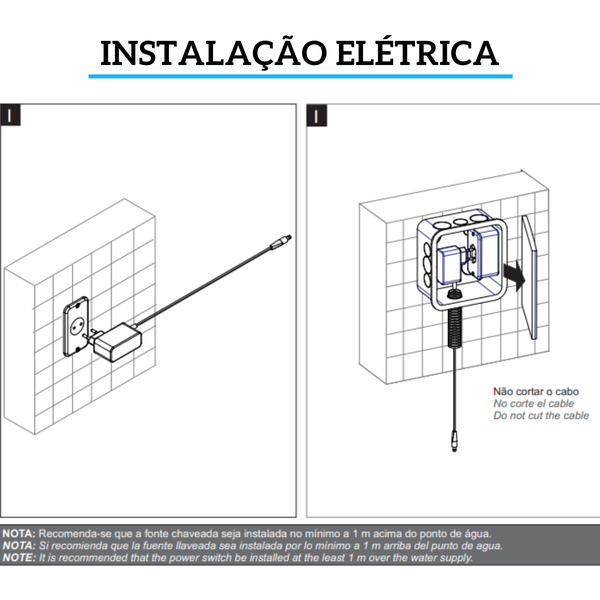 INSTALAÇÃO ELÉTRICA

I

I

Não cortar o cabo
No corte el cable
Do not cut the cable

NOTA: Recomenda-se que a fonte chaveada seja instalada no mínimo a 1 m acima do ponto de água.
NOTA: Si recomienda que la fuente llaveada sea instalada por lo mínimo a 1 m arriba del punto de agua.
NOTE: It is recommended that the power switch be installed at the least 1 m over the water supply.