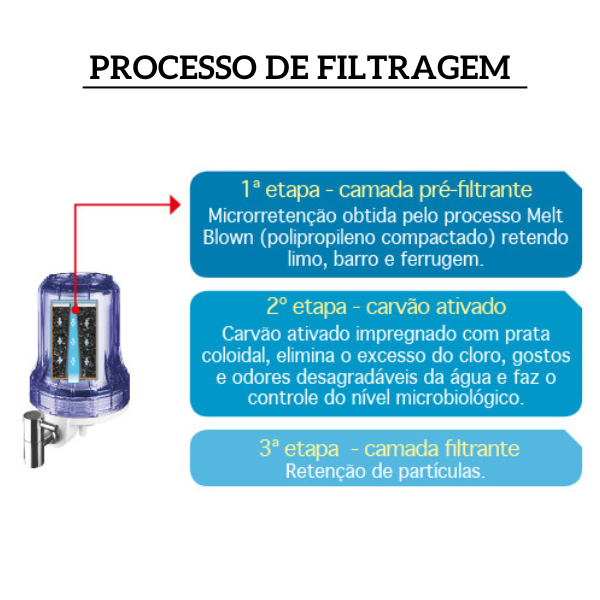 PROCESSO DE FILTRAGEM

1ª etapa - camada pré-filtrante
Microrretenção obtida pelo processo Melt Blown (polipropileno compactado) retendo limo, barro e ferrugem.

2º etapa - carvão ativado
Carvão ativado impregnado com prata coloidal, elimina o excesso do cloro, gostos e odores desagradáveis da água e faz o controle do nível microbiológico.

3ª etapa - camada filtrante
Retenção de partículas.