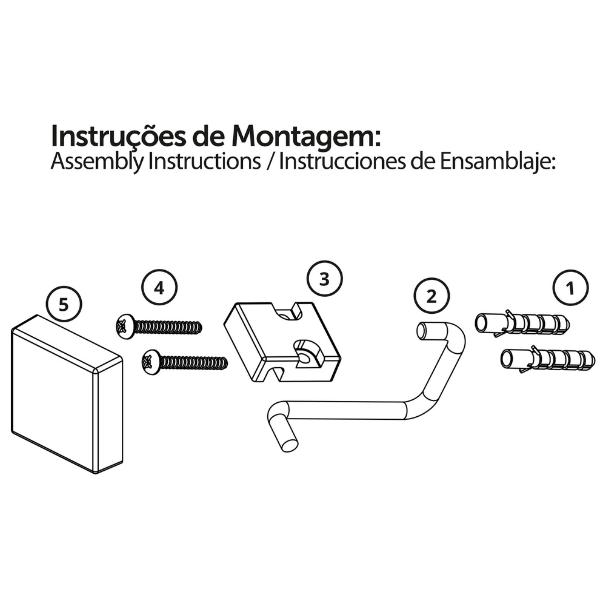 Instruções de Montagem:
Assembly Instructions / Instrucciones de Ensamblaje:

5
4
3
2
1