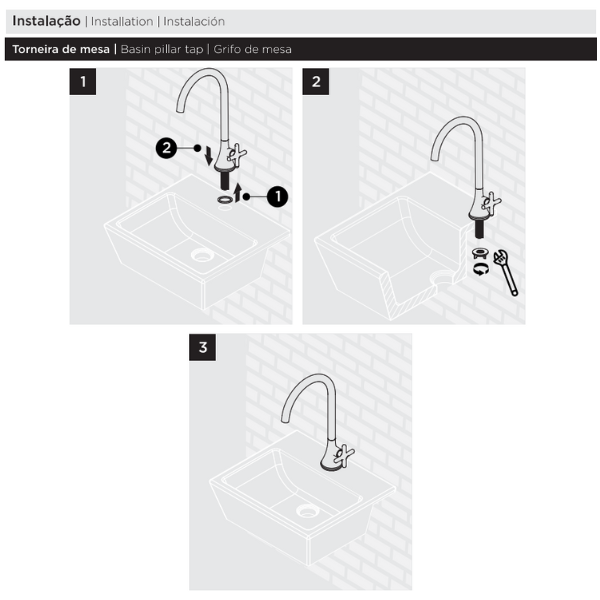 Instalação | Installation | Instalación

Torneira de mesa | Basin pillar tap | Grifo de mesa

1

2

1

2

3