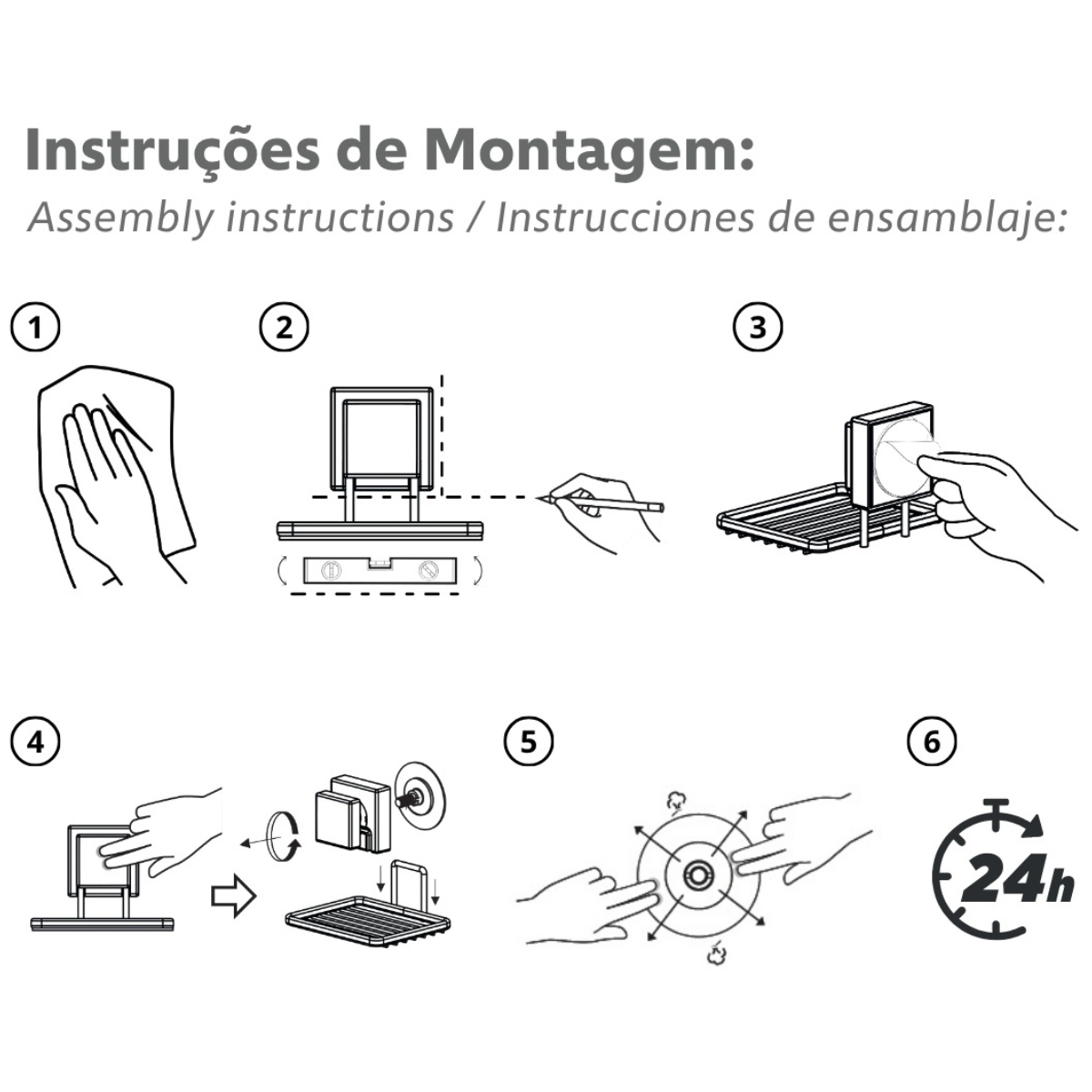 Instruções de Montagem:
Assembly instructions / Instrucciones de ensamblaje:

1

2

3

4

5

6

24h