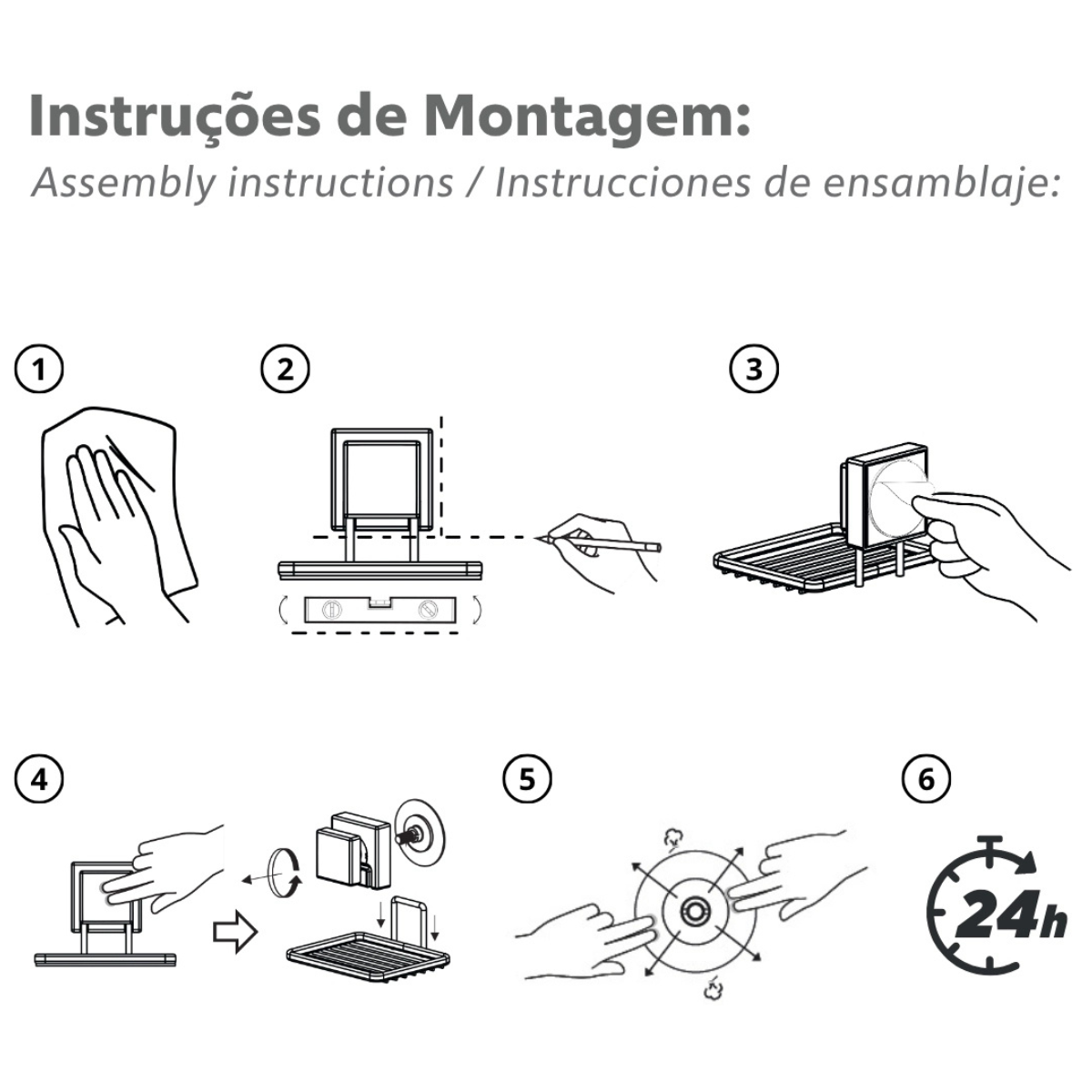 Instruções de Montagem:
Assembly instructions / Instrucciones de ensamblaje:

1

2

3

4

5

6

24h